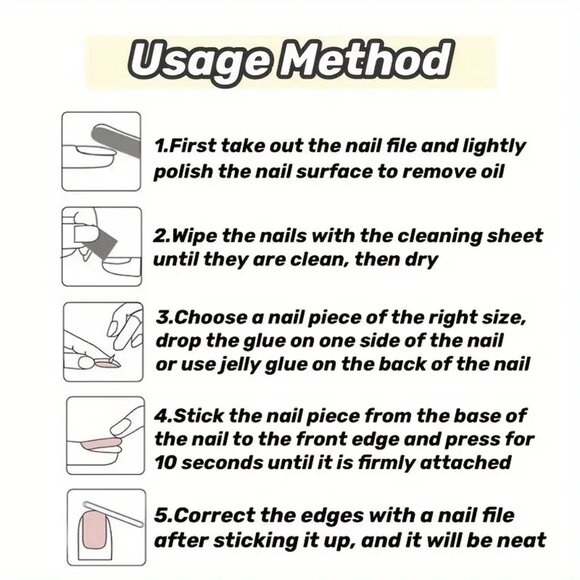 Usage Method

1.First take out the nail file and lightly polish the nail surface to remove oil

2.Wipe the nails with the cleaning sheet until they are clean, then dry

3.Choose a nail piece of the right size, drop the glue on one side of the nail or use jelly glue on the back of the nail

4.Stick the nail piece from the base of the nail to the front edge and press for 10 seconds until it is firmly attached

5.Correct the edges with a nail file after sticking it up, and it will be neat